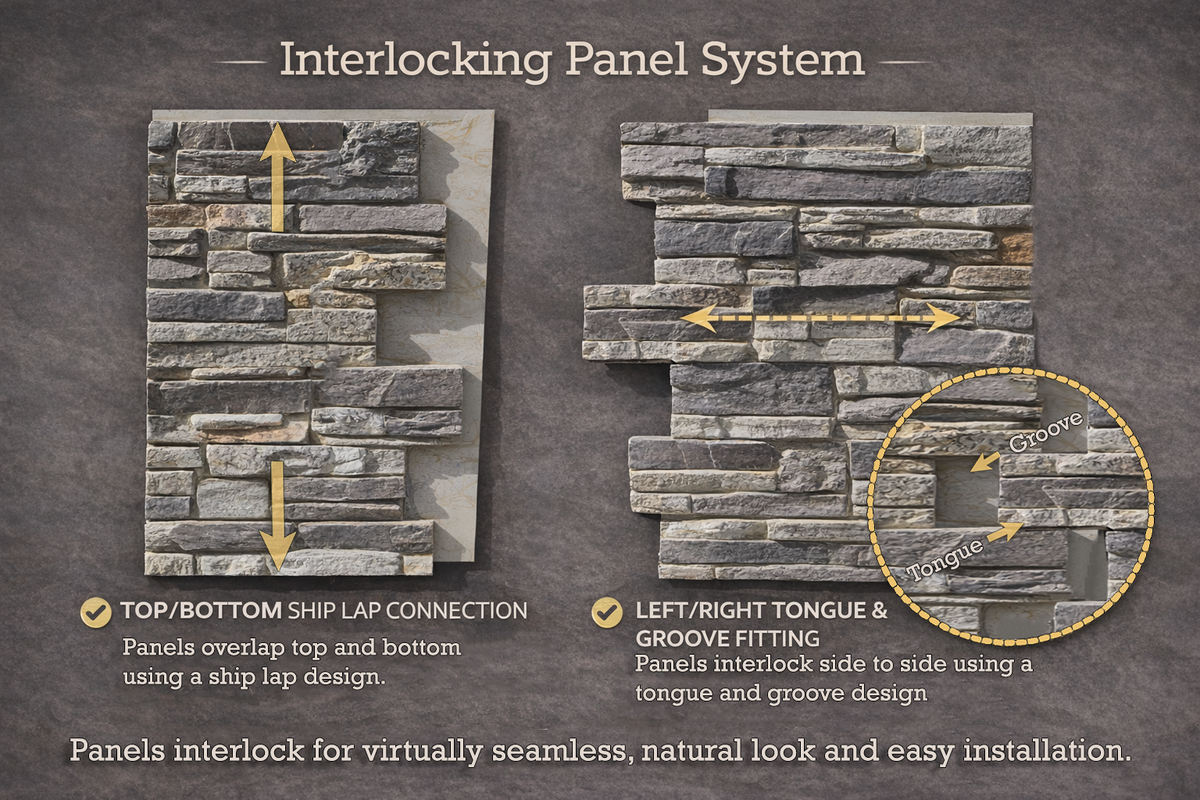 Interlocking Panel System

Groove

Tongue

TOP/BOTTOM SHIP LAP CONNECTION
Panels overlap top and bottom using a ship lap design.

LEFT/RIGHT TONGUE & GROOVE FITTING
Panels interlock side to side using a tongue and groove design

Panels interlock for virtually seamless, natural look and easy installation.