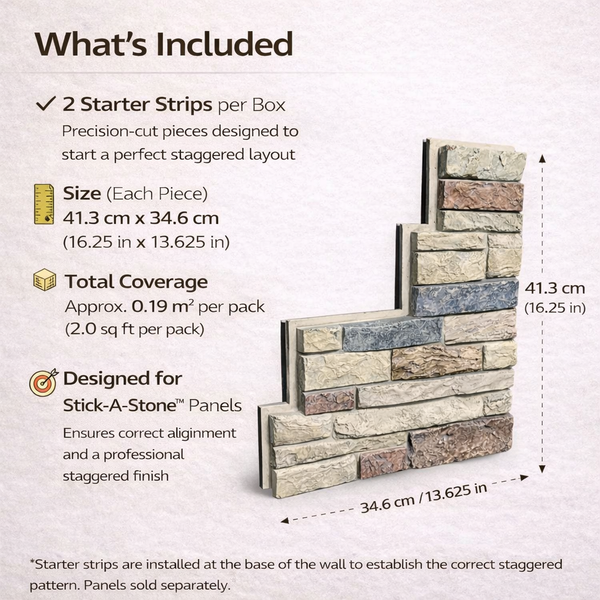 What's Included

✓ 2 Starter Strips per Box
Precision-cut pieces designed to start a perfect staggered layout

Size (Each Piece)
41.3 cm x 34.6 cm
(16.25 in x 13.625 in)

Total Coverage
Approx. 0.19 m² per pack
(2.0 sq ft per pack)

Designed for
Stick-A-Stone™ Panels
Ensures correct aliginment and a professional staggered finish

41.3 cm
(16.25 in)

34.6 cm / 13.625 in

*Starter strips are installed at the base of the wall to establish the correct staggered pattern. Panels sold separately.