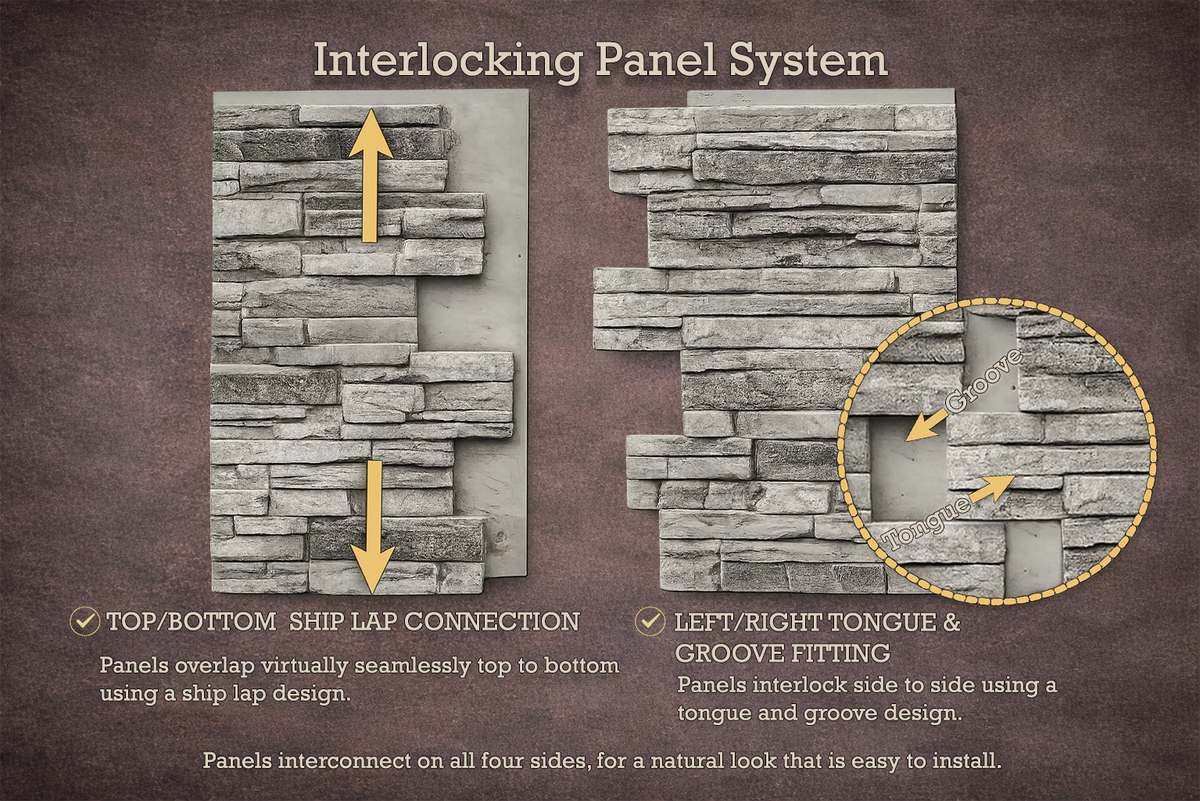 Interlocking Panel System

Groove

Tongue

TOP/BOTTOM SHIP LAP CONNECTION

Panels overlap virtually seamlessly top to bottom using a ship lap design.

LEFT/RIGHT TONGUE & GROOVE FITTING

Panels interlock side to side using a tongue and groove design.

Panels interconnect on all four sides, for a natural look that is easy to install.