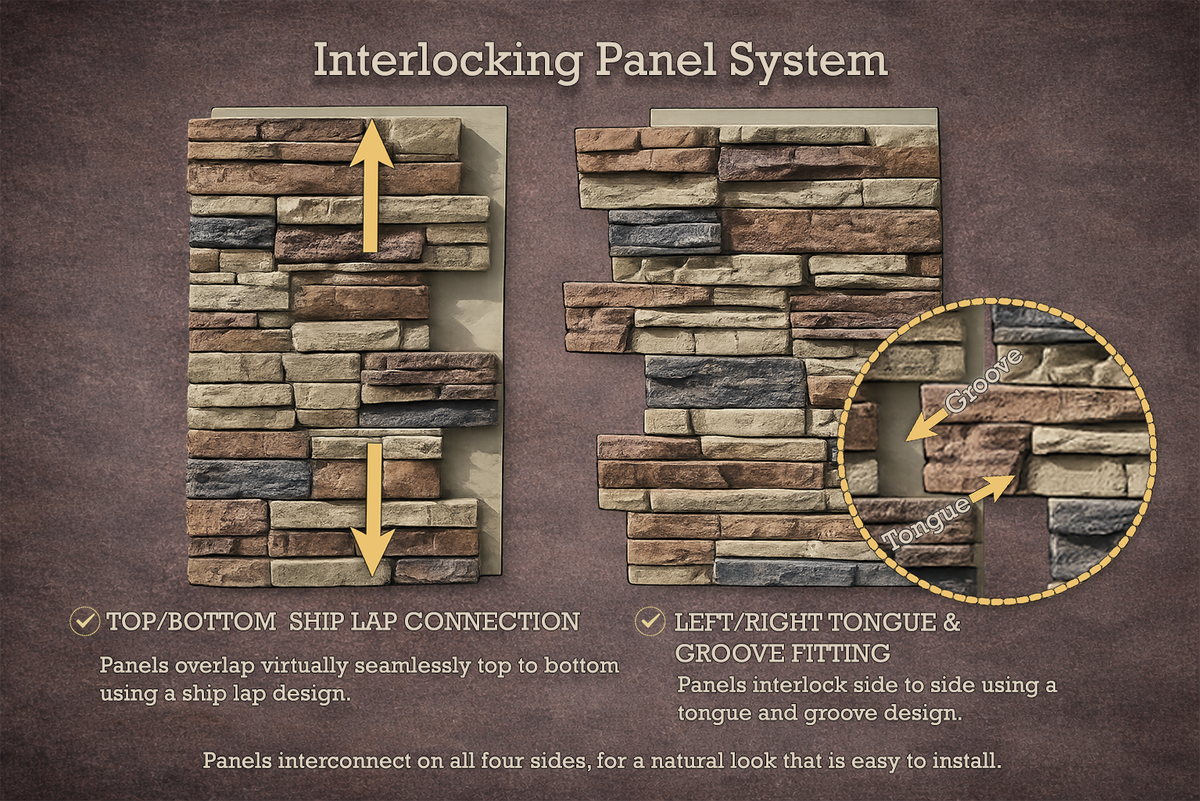 Interlocking Panel System

Groove

Tongue

TOP/BOTTOM SHIP LAP CONNECTION

Panels overlap virtually seamlessly top to bottom using a ship lap design.

LEFT/RIGHT TONGUE & GROOVE FITTING

Panels interlock side to side using a tongue and groove design.

Panels interconnect on all four sides, for a natural look that is easy to install.